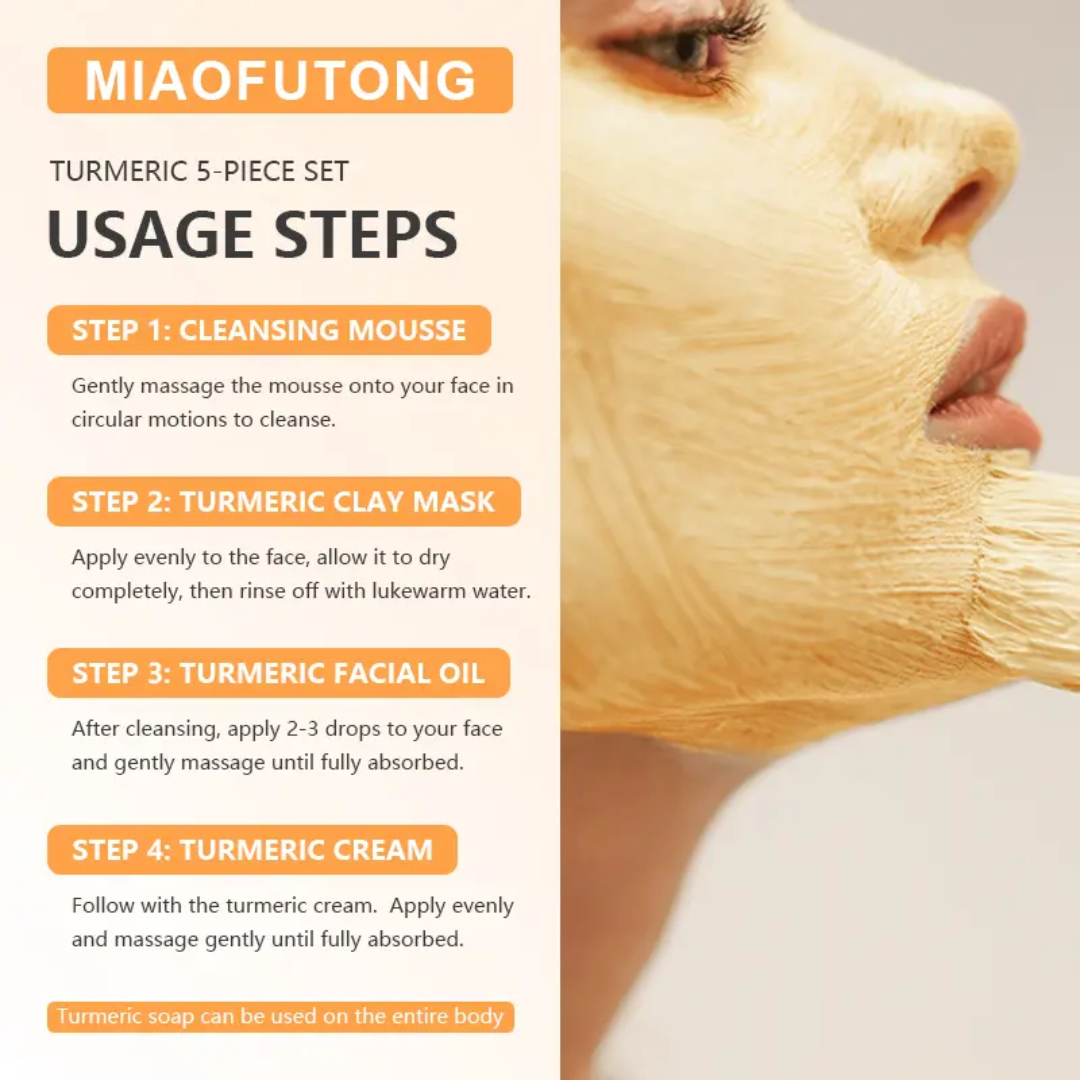 MIAOFUTONG

TURMERIC 5-PIECE SET

USAGE STEPS

STEP 1: CLEANSING MOUSSE

Gently massage the mousse onto your face in circular motions to cleanse.

STEP 2: TURMERIC CLAY MASK

Apply evenly to the face, allow it to dry completely, then rinse off with lukewarm water.

STEP 3: TURMERIC FACIAL OIL

After cleansing, apply 2-3 drops to your face and gently massage until fully absorbed.

STEP 4: TURMERIC CREAM

Follow with the turmeric cream. Apply evenly and massage gently until fully absorbed.

Turmeric soap can be used on the entire body