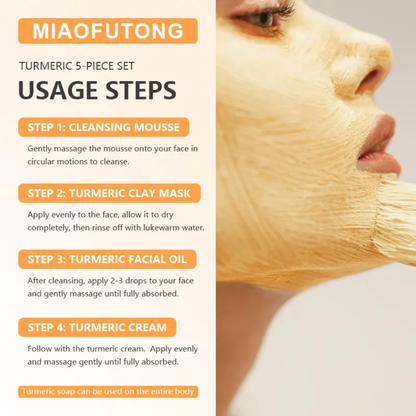 MIAOFUTONG

TURMERIC 5-PIECE SET

USAGE STEPS

STEP 1: CLEANSING MOUSSE

Gently massage the mousse onto your face in circular motions to cleanse.

STEP 2: TURMERIC CLAY MASK

Apply evenly to the face, allow it to dry completely, then rinse off with lukewarm water.

STEP 3: TURMERIC FACIAL OIL

After cleansing, apply 2-3 drops to your face and gently massage until fully absorbed.

STEP 4: TURMERIC CREAM

Follow with the turmeric cream. Apply evenly and massage gently until fully absorbed.

Turmeric soap can be used on the entire body